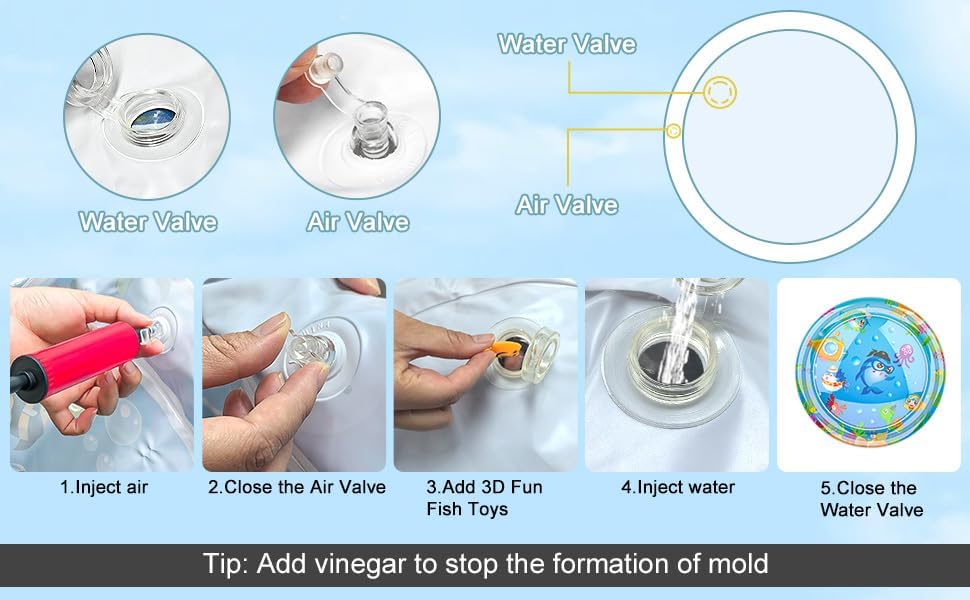 Water Valve

Air Valve

Water Valve

Air Valve

1.Inject air

2.Close the Air Valve

3.Add 3D Fun Fish Toys

4.Inject water

5.Close the Water Valve

Tip: Add vinegar to stop the formation of mold