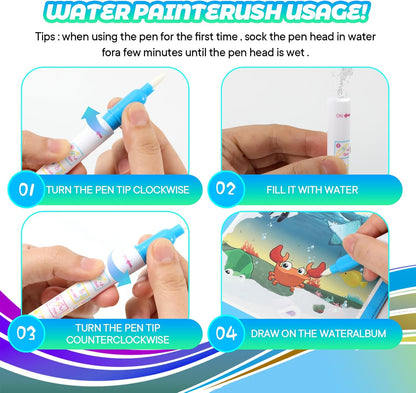 WATER PAINTERUSH USAGE!

Tips : when using the pen for the first time , sock the pen head in water fora few minutes until the pen head is wet .

01 TURN THE PEN TIP CLOCKWISE

02 FILL IT WITH WATER

03 TURN THE PEN TIP COUNTERCLOCKWISE

04 DRAW ON THE WATERALBUM